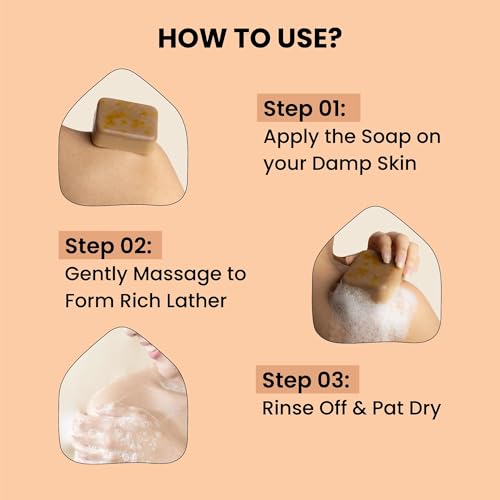 HOW TO USE?

Step 01:
Apply the Soap on your Damp Skin

Step 02:
Gently Massage to Form Rich Lather

Step 03:
Rinse Off & Pat Dry